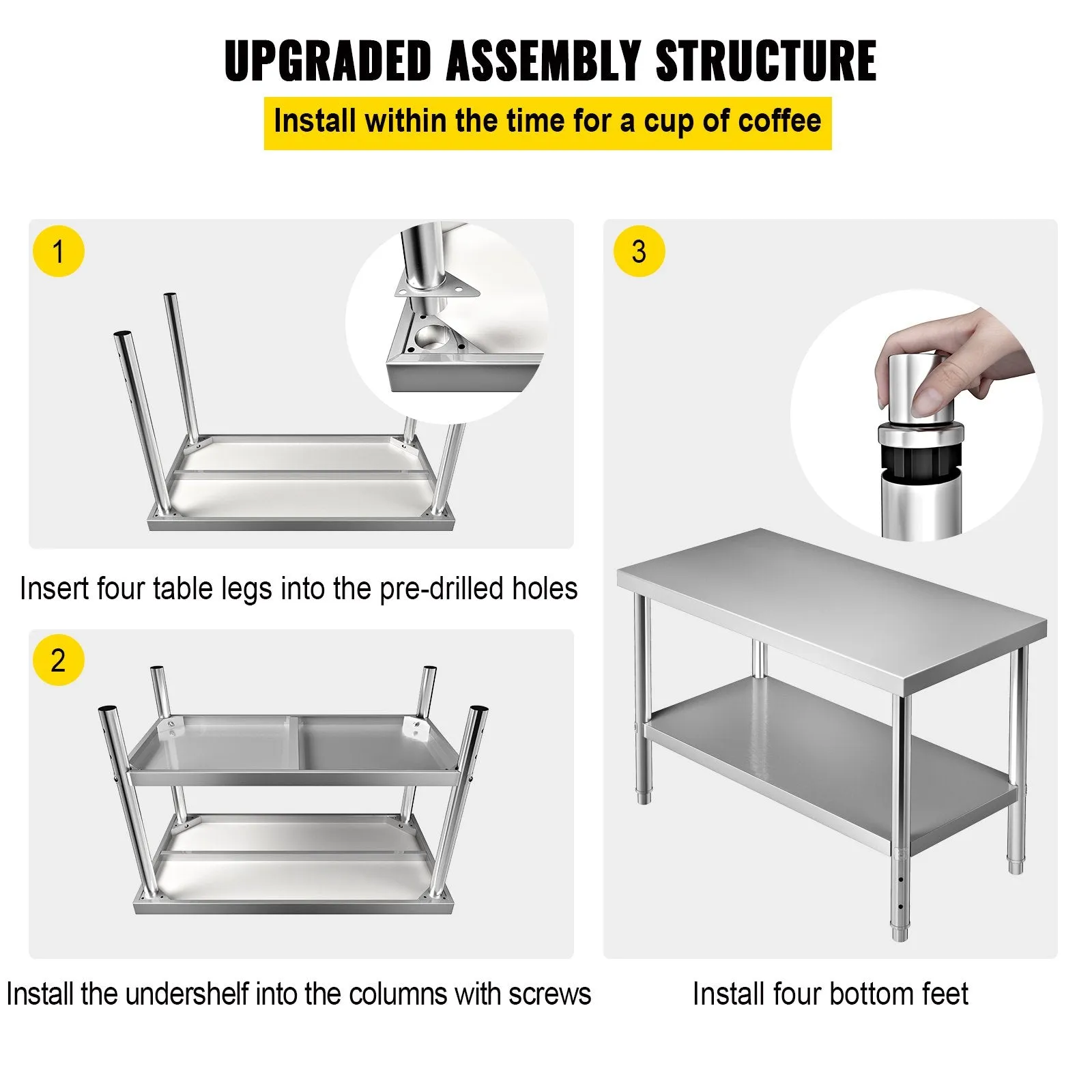 UPGRADED ASSEMBLY STRUCTURE

Install within the time for a cup of coffee

1

Insert four table legs into the pre-drilled holes

2

Install the undershelf into the columns with screws

3

Install four bottom feet