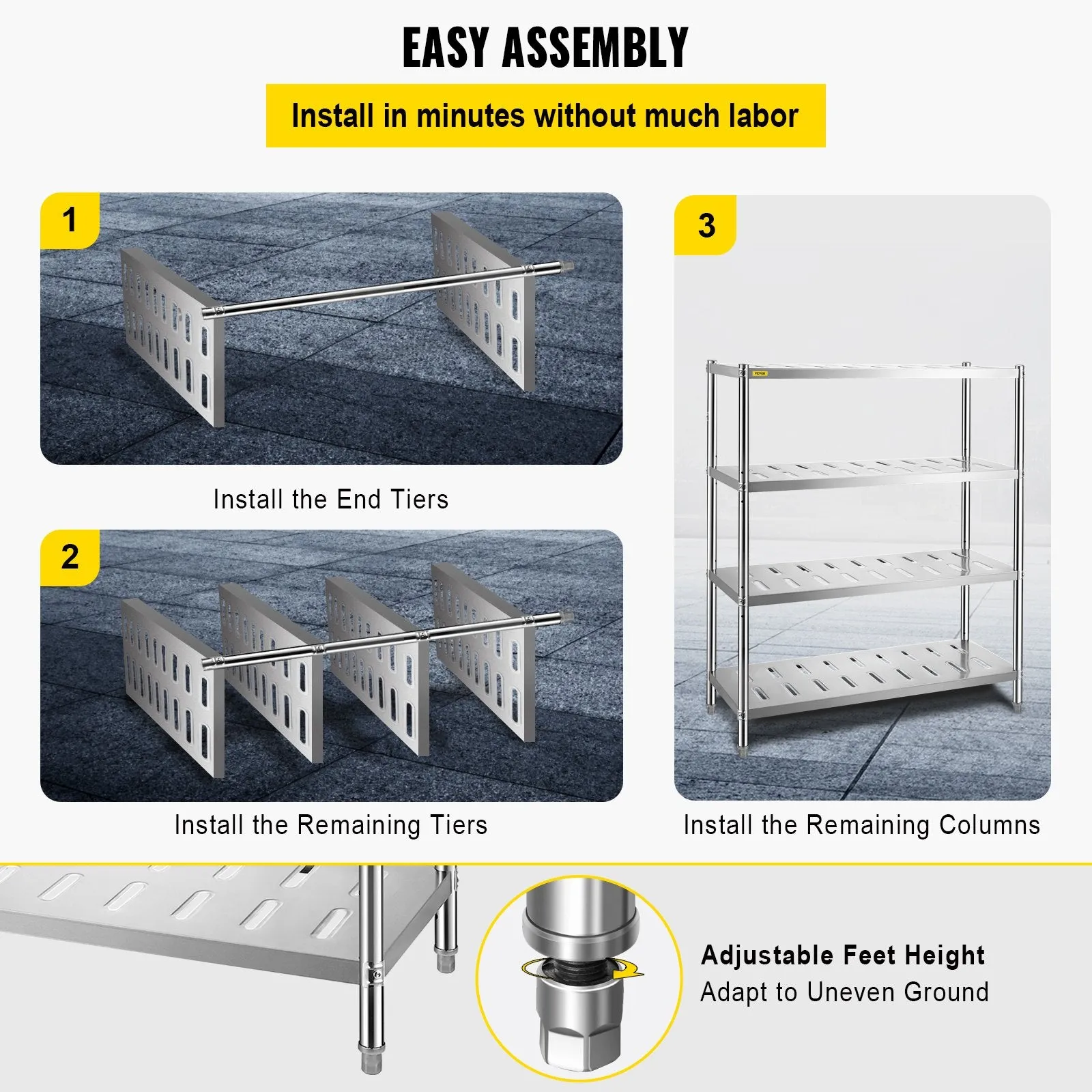 EASY ASSEMBLY

Install in minutes without much labor

1

Install the End Tiers

2

Install the Remaining Tiers

3

VEVOR

Install the Remaining Columns

Adjustable Feet Height
Adapt to Uneven Ground